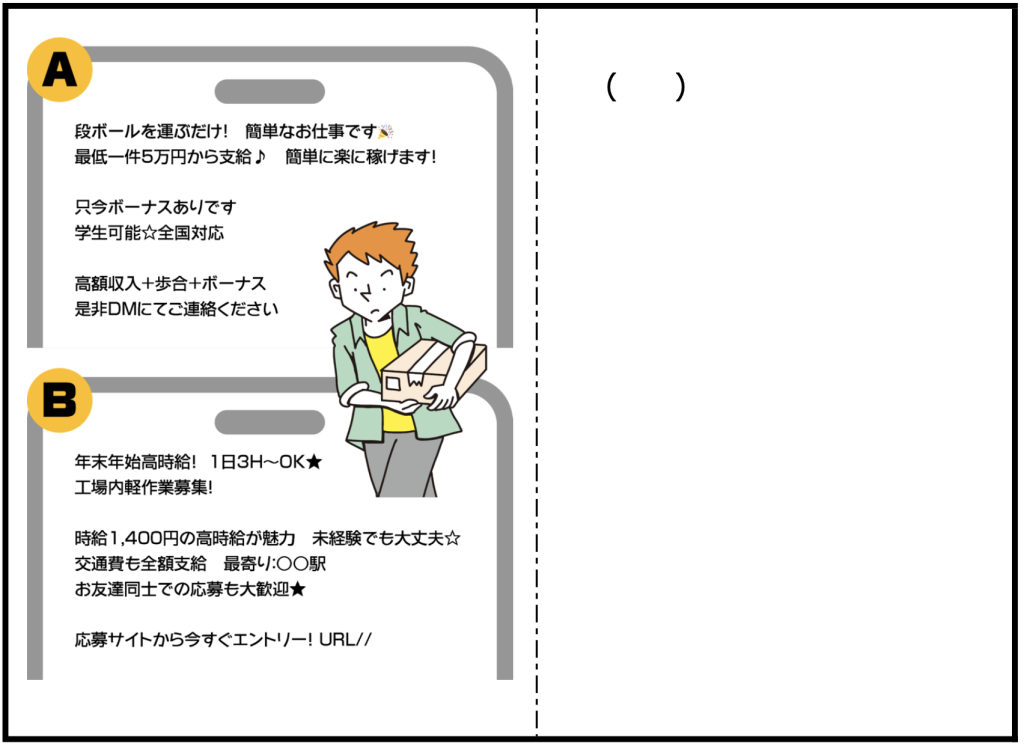 A

段ボールを運ぶだけ！　簡単なお仕事です🎉
最低一件5万円から支給♪　簡単に楽に稼げます！

只今ボーナスありです
学生可能☆全国対応

高額収入＋歩合＋ボーナス
是非DMにてご連絡ください

B

年末年始高時給！ 1日3H～OK★
工場内軽作業募集！

時給1,400円の高時給が魅力　未経験でも大丈夫☆
交通費も全額支給　最寄り:〇〇駅
お友達同士での応募も大歓迎★

応募サイトから今すぐエントリー！ URL//

（　　）